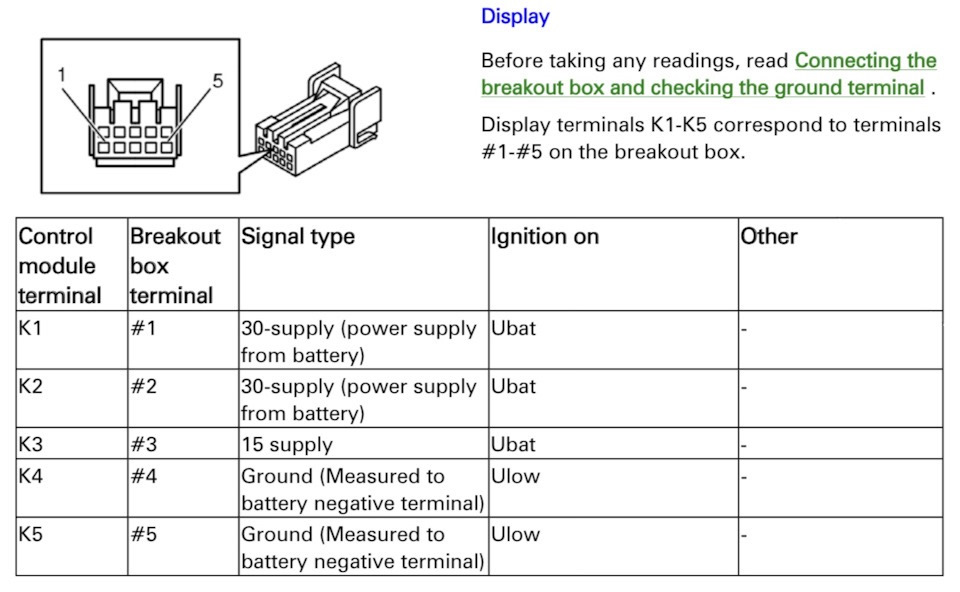 1

5

Display

Before taking any readings, read Connecting the breakout box and checking the ground terminal .

Display terminals K1-K5 correspond to terminals #1-#5 on the breakout box.

| Control module terminal | Breakout box terminal | Signal type | Ignition on | Other |
|---|---|---|---|---|
| K1 | #1 | 30-supply (power supply from battery) | Ubat | - |
| K2 | #2 | 30-supply (power supply from battery) | Ubat | - |
| K3 | #3 | 15 supply | Ubat | - |
| K4 | #4 | Ground (Measured to battery negative terminal) | Ulow | - |
| K5 | #5 | Ground (Measured to battery negative terminal) | Ulow | - |