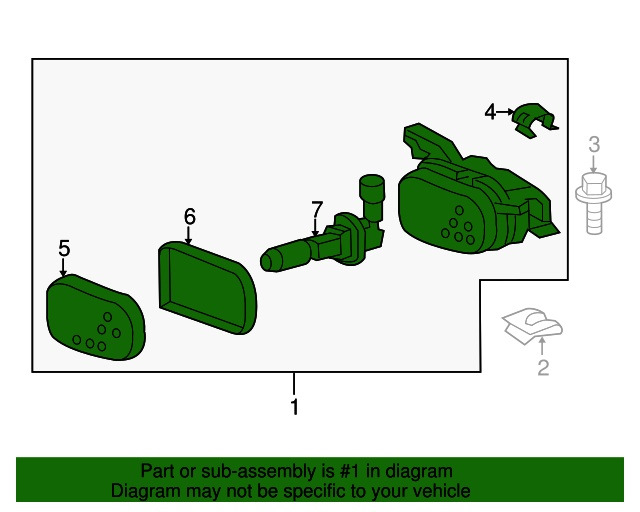 4
3
6
7
5
2
1
Part or sub-assembly is #1 in diagram
Diagram may not be specific to your vehicle