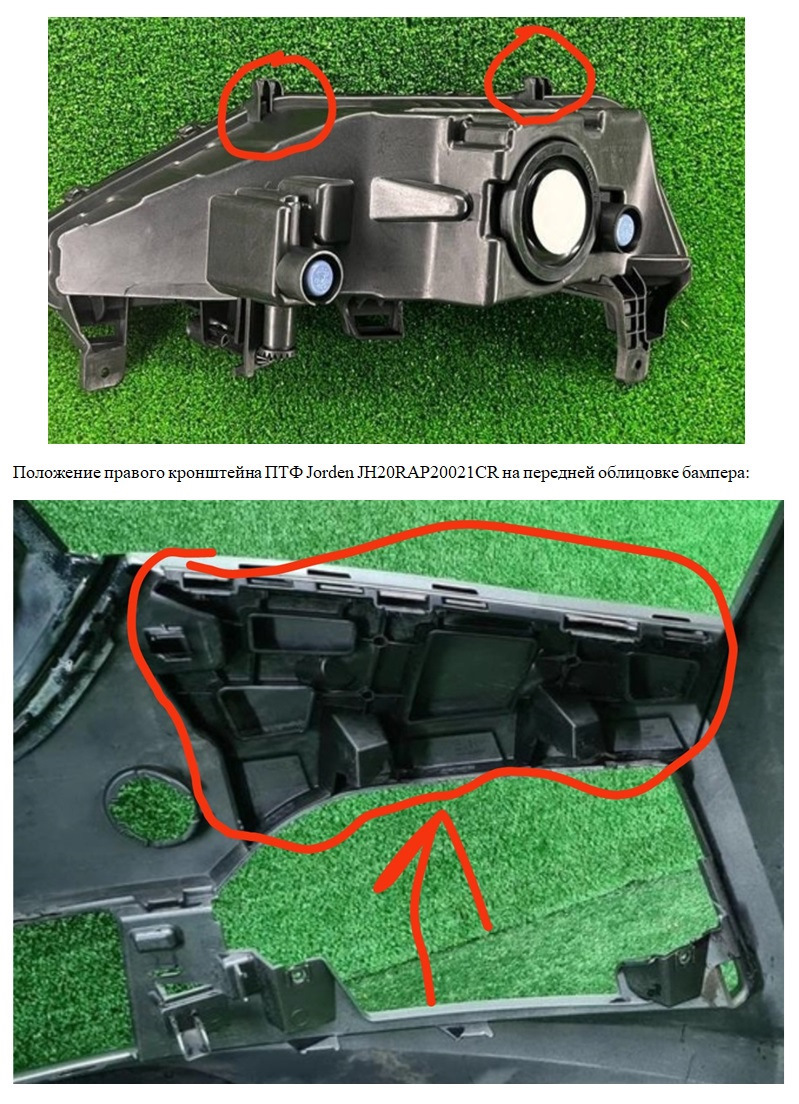 Положение правого кронштейна ПТФ Jorden JH20RAP20021CR на передней облицовке бампера: