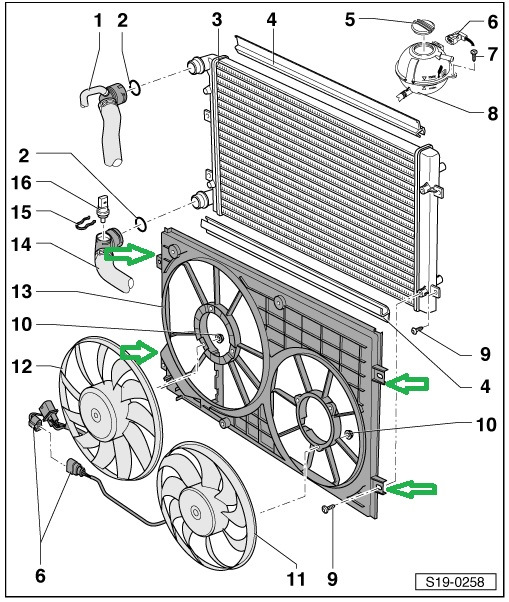 1
2
3
4
5
6
7
8
2
16
15
14
13
10
12
9
4
10
6
11
9
S19-0258