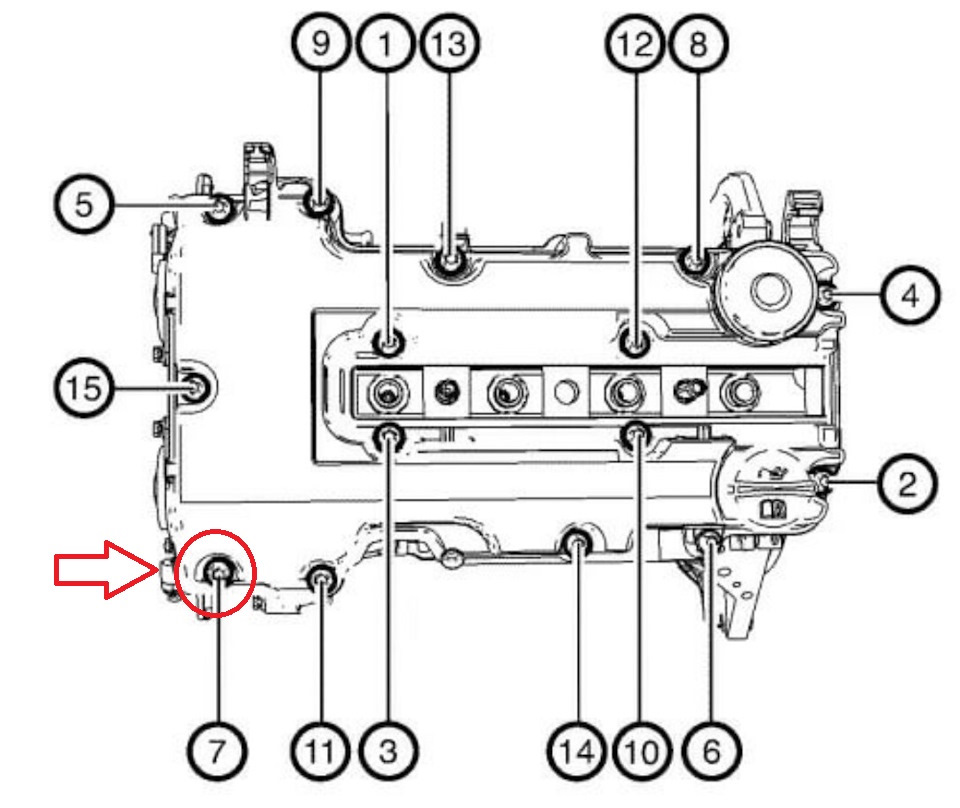 9
1
13
12
8
5
4
15
2
7
11
3
14
10
6