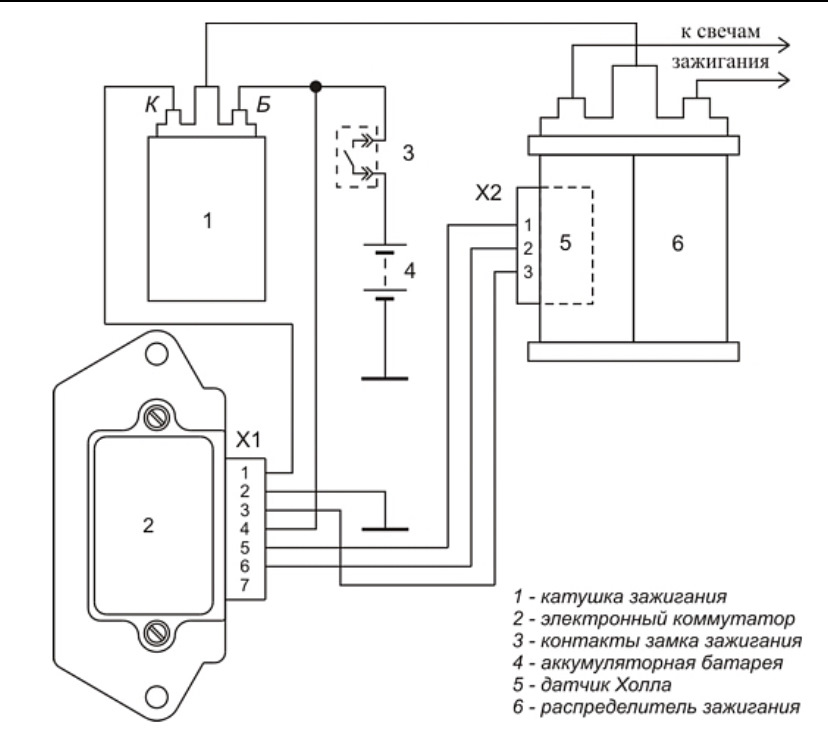 к свечам
зажигания

К
Б
1
3
4
X2
1
2
3
5
6

X1
1
2
3
4
5
6
7
2

1 - катушка зажигания
2 - электронный коммутатор
3 - контакты замка зажигания
4 - аккумуляторная батарея
5 - датчик Холла
6 - распределитель зажигания