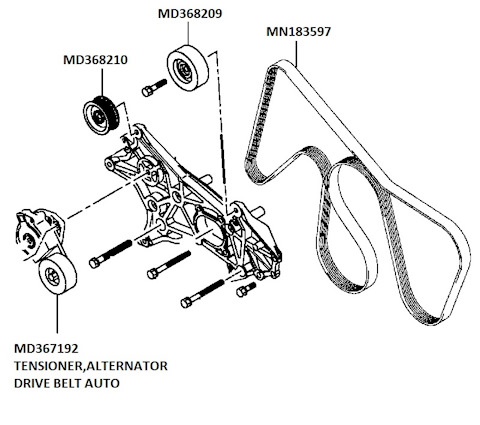 MD368209

MN183597

MD368210

MD367192
TENSIONER,ALTERNATOR
DRIVE BELT AUTO