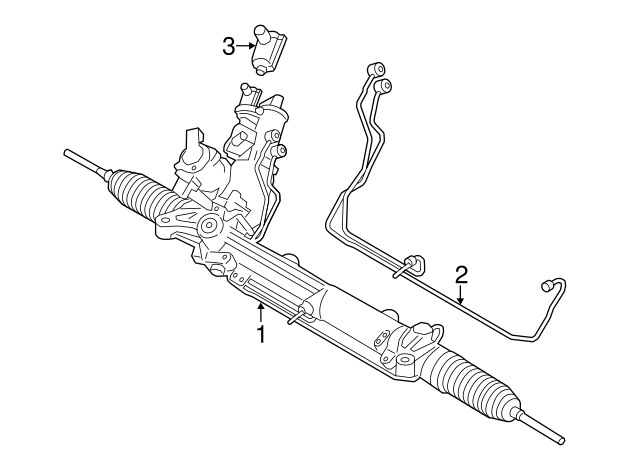 3
2
1