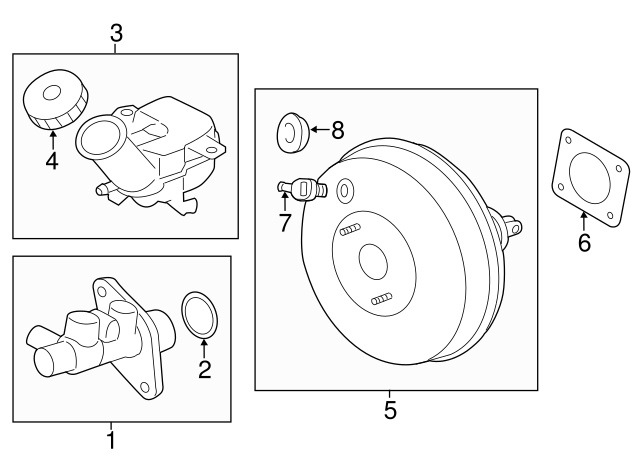 3
4
8
7
6
2
5
1