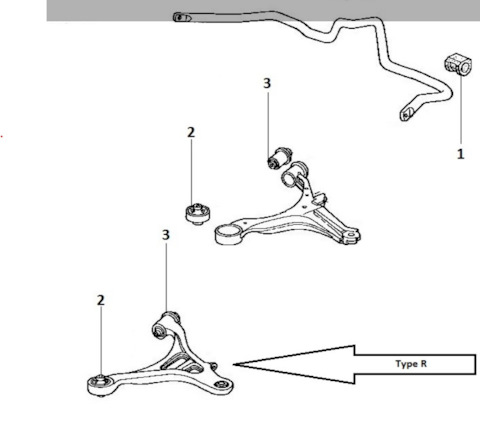 3
2
1
3
2
Type R