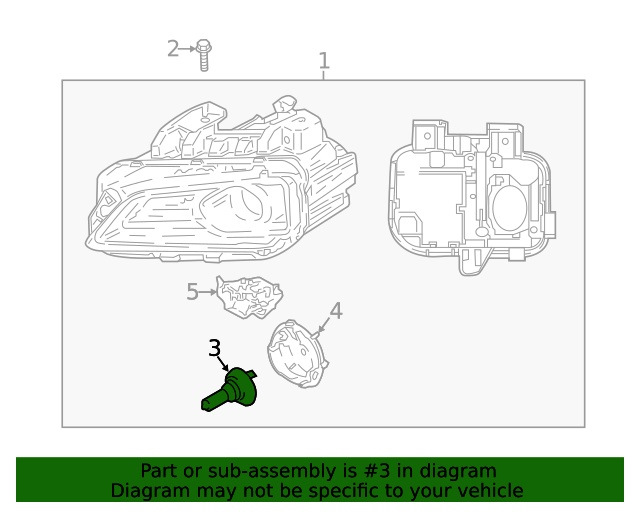 2
1
5
4
3

Part or sub-assembly is #3 in diagram
Diagram may not be specific to your vehicle