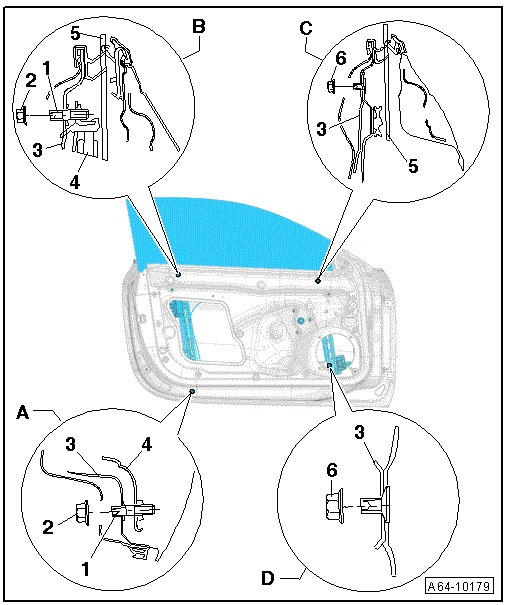 B
5
1
2
3
4

C
6
3
5

A
3
4
2
1

3
6
D

A64-10179