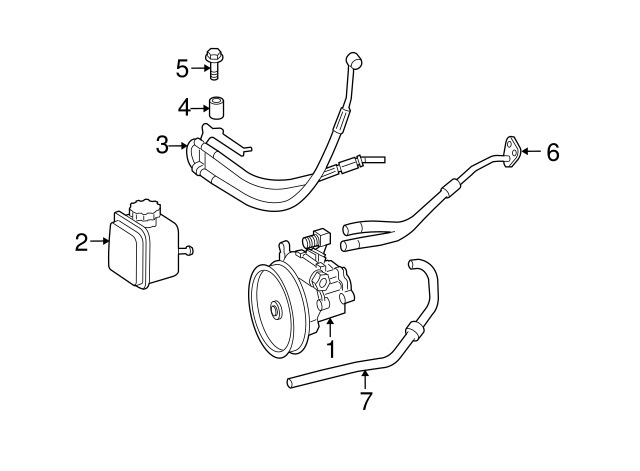 5
4
3
6
2
1
7