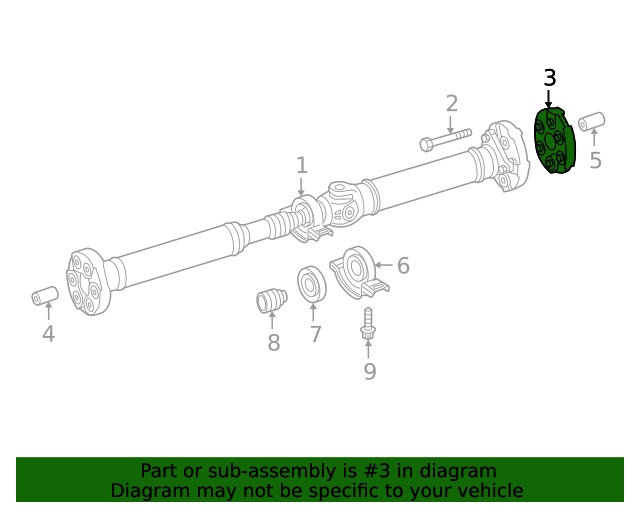 3
2
5
1
6
4
8
7
9

Part or sub-assembly is #3 in diagram
Diagram may not be specific to your vehicle