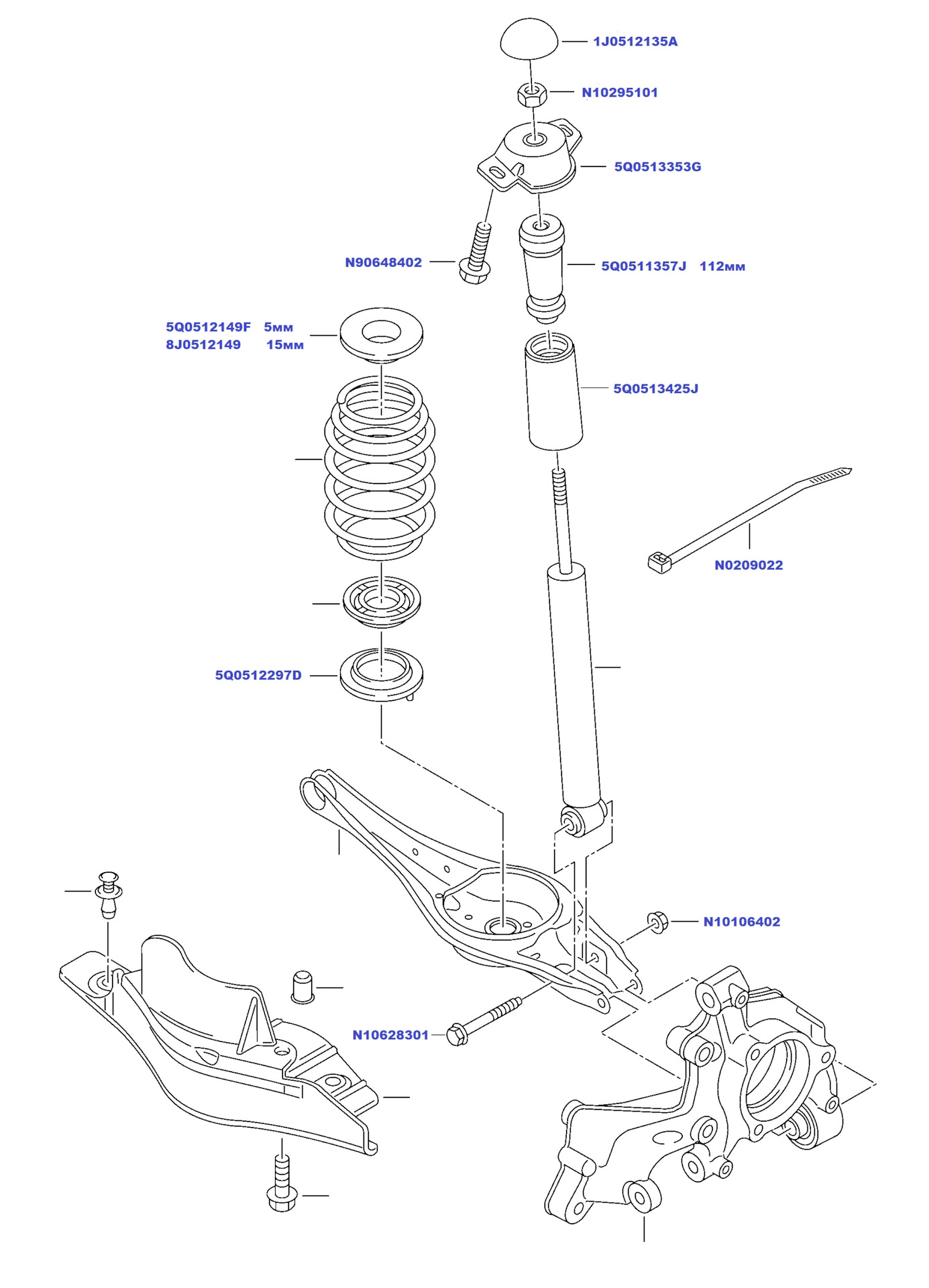 1J0512135A
N10295101
5Q0513353G
N90648402
5Q0511357J 112мм
5Q0512149F 5мм
8J0512149 15мм
5Q0513425J
N0209022
5Q0512297D
N10106402
N10628301