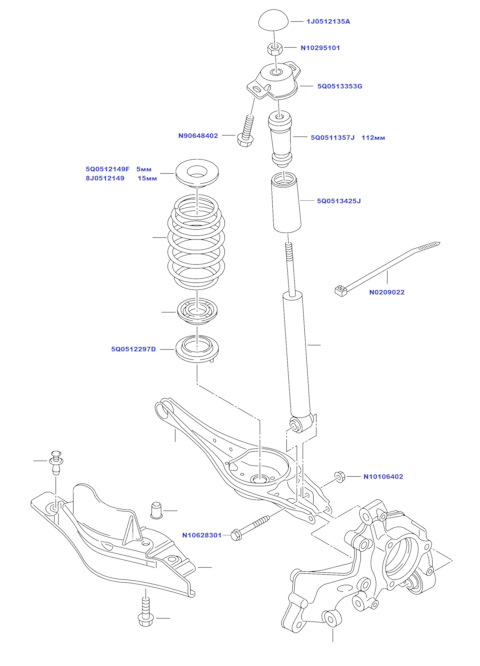 1J0512135A

N10295101

5Q0513353G

N90648402

5Q0511357J 112мм

5Q0512149F 5мм
8J0512149 15мм

5Q0513425J

N0209022

5Q0512297D

N10106402

N10628301