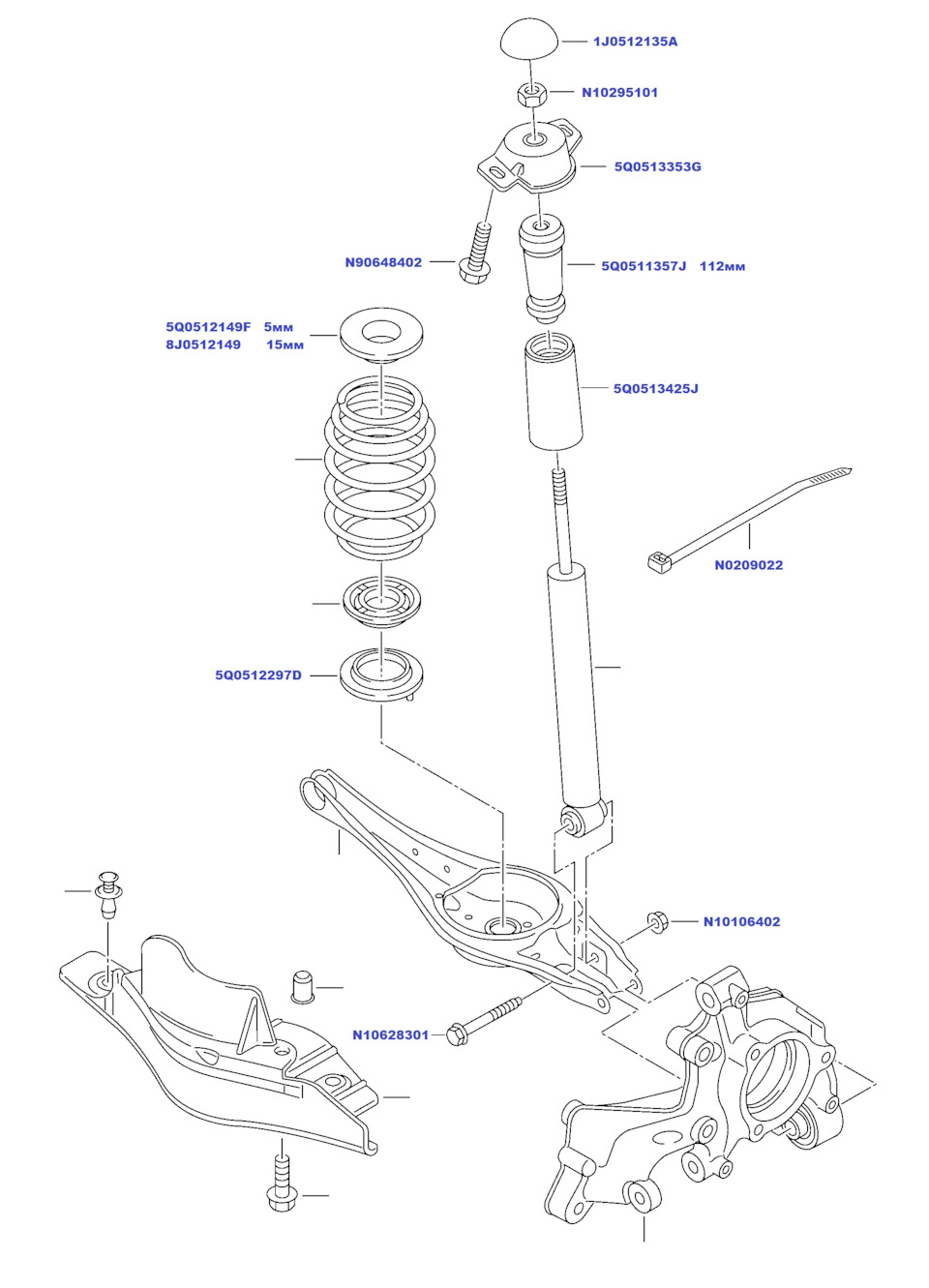 1J0512135A
N10295101
5Q0513353G
N90648402
5Q0511357J 112мм
5Q0512149F 5мм
8J0512149 15мм
5Q0513425J
N0209022
5Q0512297D
N10106402
N10628301