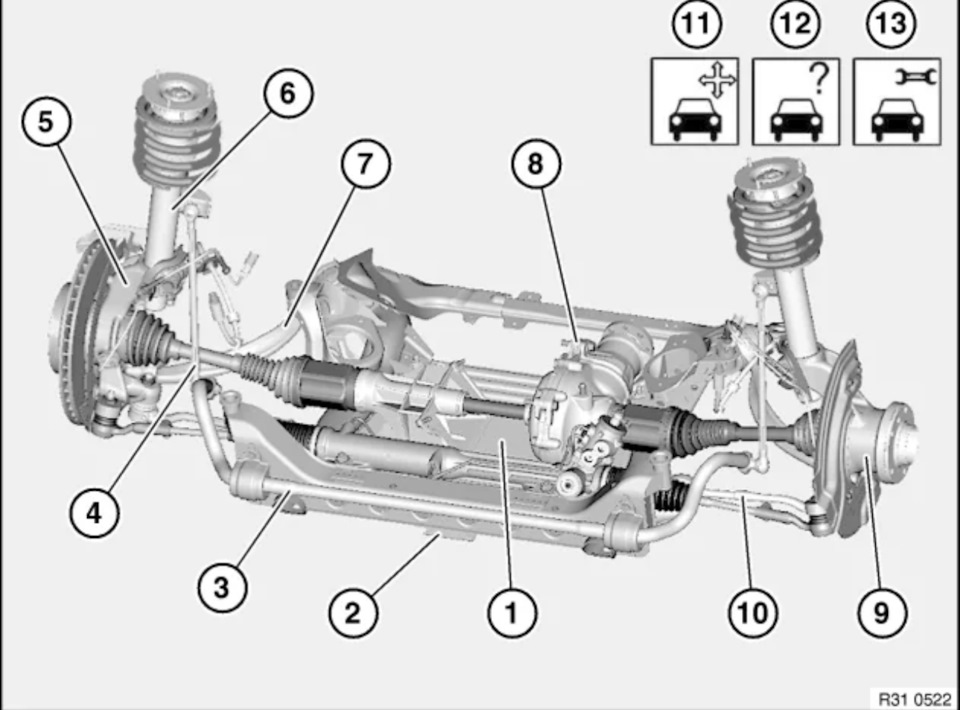 11
12
13
?
5
6
7
8
4
3
2
1
10
9
R31 0522