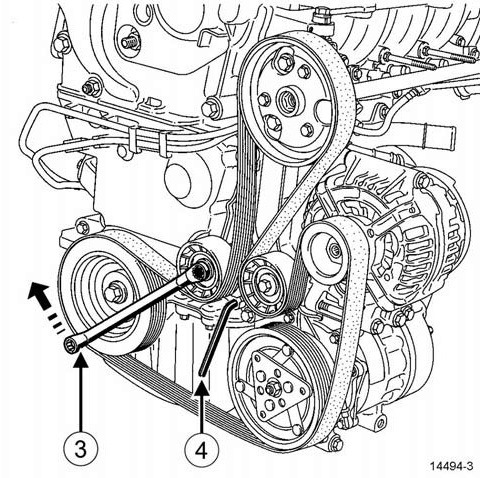 3
4
14494-3