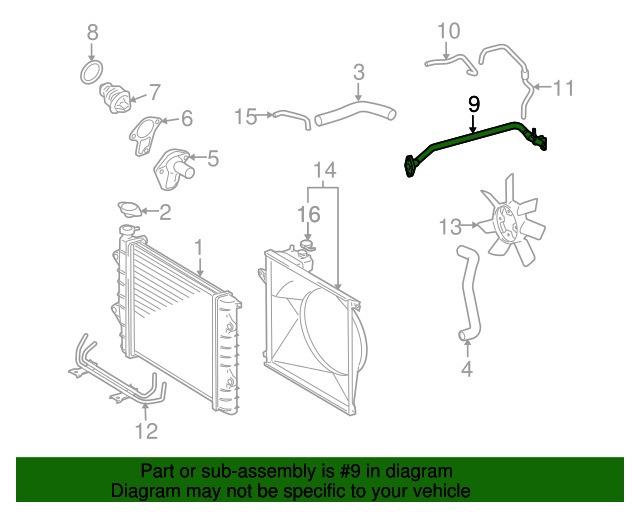 8
7
6
5
2
1
12
15
3
14
16
10
11
9
13
4

Part or sub-assembly is #9 in diagram
Diagram may not be specific to your vehicle