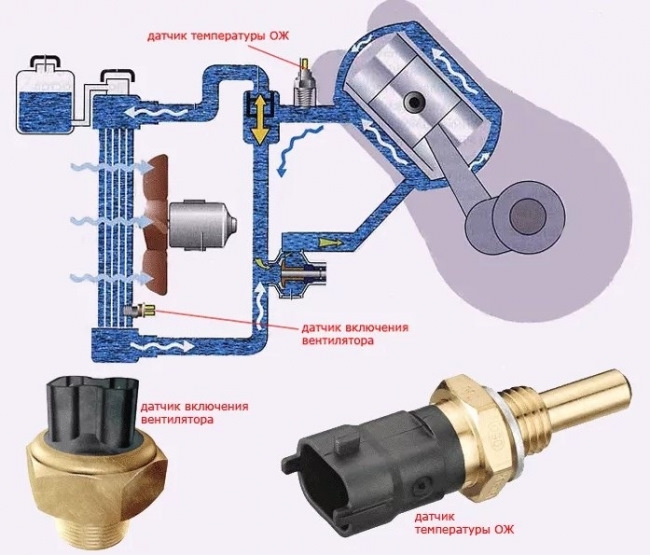 датчик температуры ОЖ

датчик включения вентилятора

датчик включения вентилятора

датчик температуры ОЖ