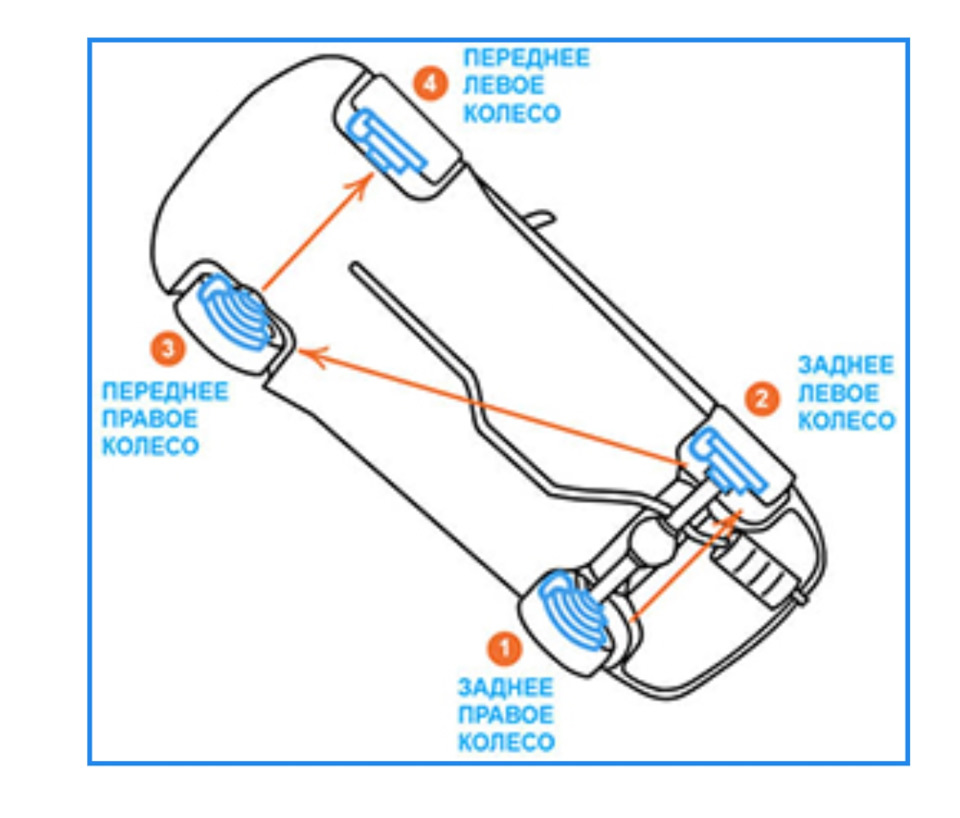 4 ПЕРЕДНЕЕ ЛЕВОЕ КОЛЕСО

3 ПЕРЕДНЕЕ ПРАВОЕ КОЛЕСО

2 ЗАДНЕЕ ЛЕВОЕ КОЛЕСО

1 ЗАДНЕЕ ПРАВОЕ КОЛЕСО