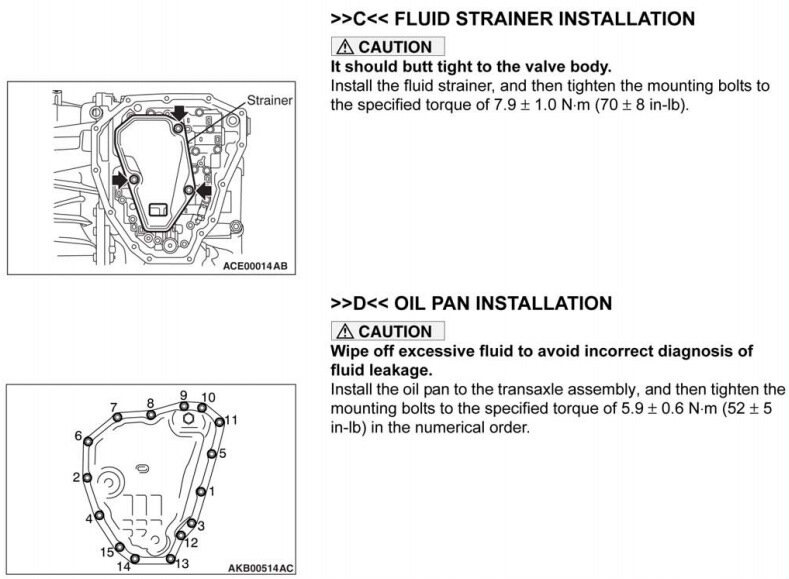 >>C<< FLUID STRAINER INSTALLATION

⚠ CAUTION

It should butt tight to the valve body.

Install the fluid strainer, and then tighten the mounting bolts to the specified torque of 7.9 ± 1.0 N·m (70 ± 8 in-lb).

Strainer

ACE00014AB

>>D<< OIL PAN INSTALLATION

⚠ CAUTION

Wipe off excessive fluid to avoid incorrect diagnosis of fluid leakage.

Install the oil pan to the transaxle assembly, and then tighten the mounting bolts to the specified torque of 5.9 ± 0.6 N·m (52 ± 5 in-lb) in the numerical order.

7
8
9
10
11
6
5
2
1
4
3
12
15
14
13

AKB00514AC