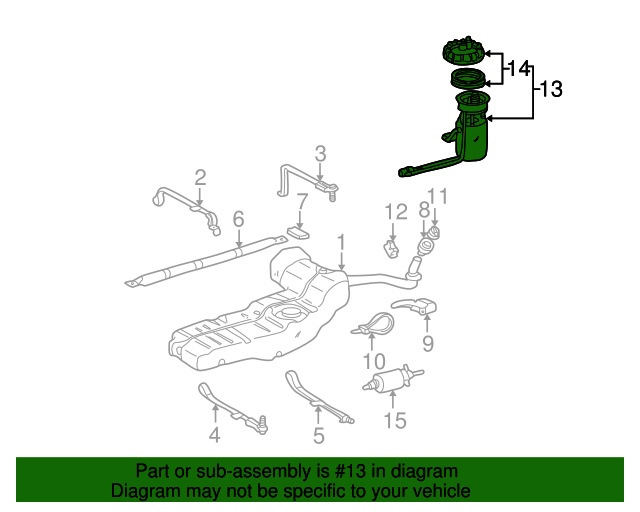 14
13
3
2
7
6
12
8
11
1
9
10
15
4
5

Part or sub-assembly is #13 in diagram
Diagram may not be specific to your vehicle