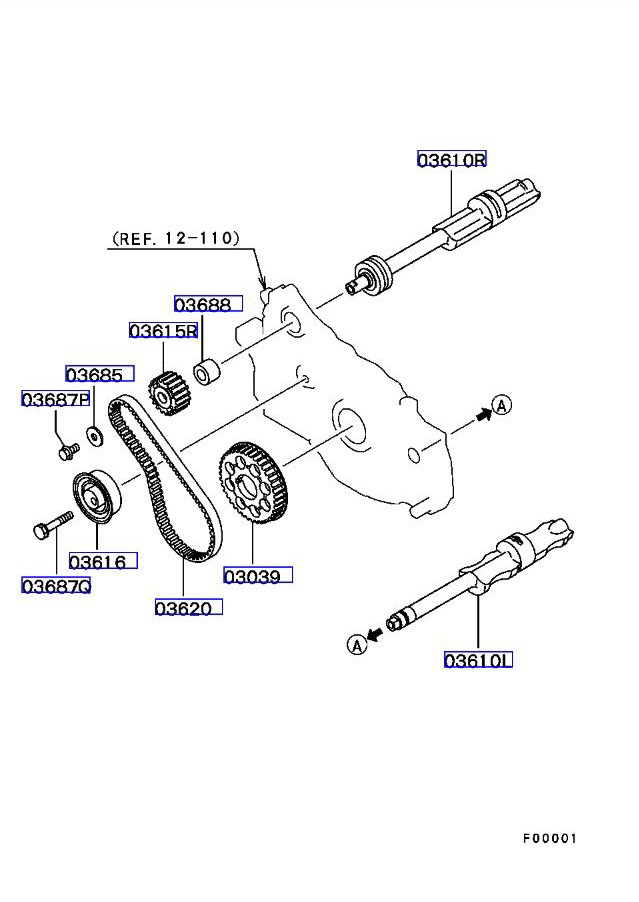 03610R

(REF. 12-110)

03688

03615R

03685

03687P

A

03616

03687Q

03620

03039

A

03610L

F00001