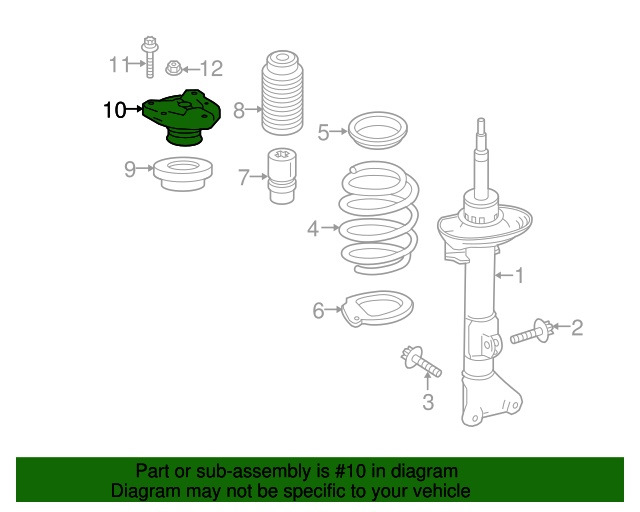 11
12
10
8
5
9
7
4
1
6
2
3

Part or sub-assembly is #10 in diagram
Diagram may not be specific to your vehicle