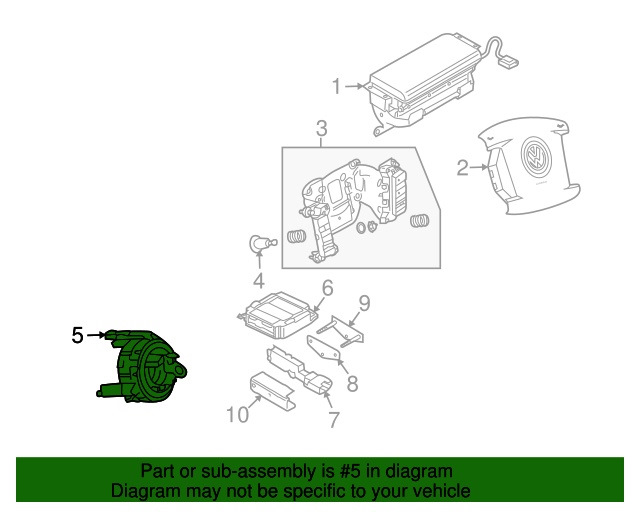 1
3
2
4
6
9
5
8
10
7

Part or sub-assembly is #5 in diagram
Diagram may not be specific to your vehicle