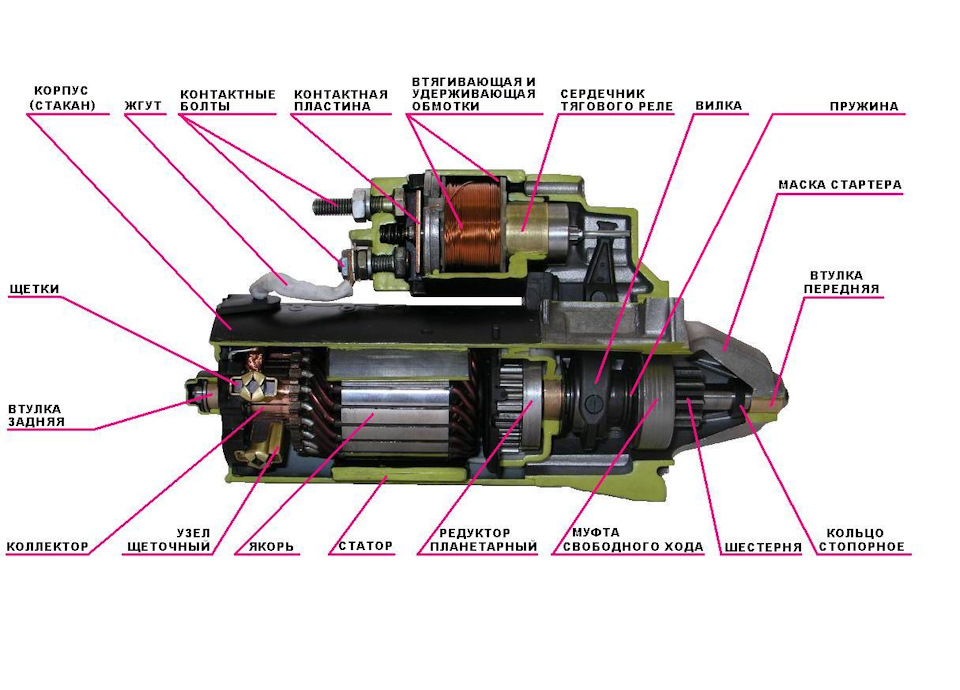 КОРПУС (СТАКАН)

ЖГУТ

КОНТАКТНЫЕ БОЛТЫ

КОНТАКТНАЯ ПЛАСТИНА

ВТЯГИВАЮЩАЯ И УДЕРЖИВАЮЩАЯ ОБМОТКИ

СЕРДЕЧНИК ТЯГОВОГО РЕЛЕ

ВИЛКА

ПРУЖИНА

МАСКА СТАРТЕРА

ВТУЛКА ПЕРЕДНЯЯ

ЩЕТКИ

ВТУЛКА ЗАДНЯЯ

КОЛЛЕКТОР

УЗЕЛ ЩЕТОЧНЫЙ

ЯКОРЬ

СТАТОР

РЕДУКТОР ПЛАНЕТАРНЫЙ

МУФТА СВОБОДНОГО ХОДА

ШЕСТЕРНЯ

КОЛЬЦО СТОПОРНОЕ