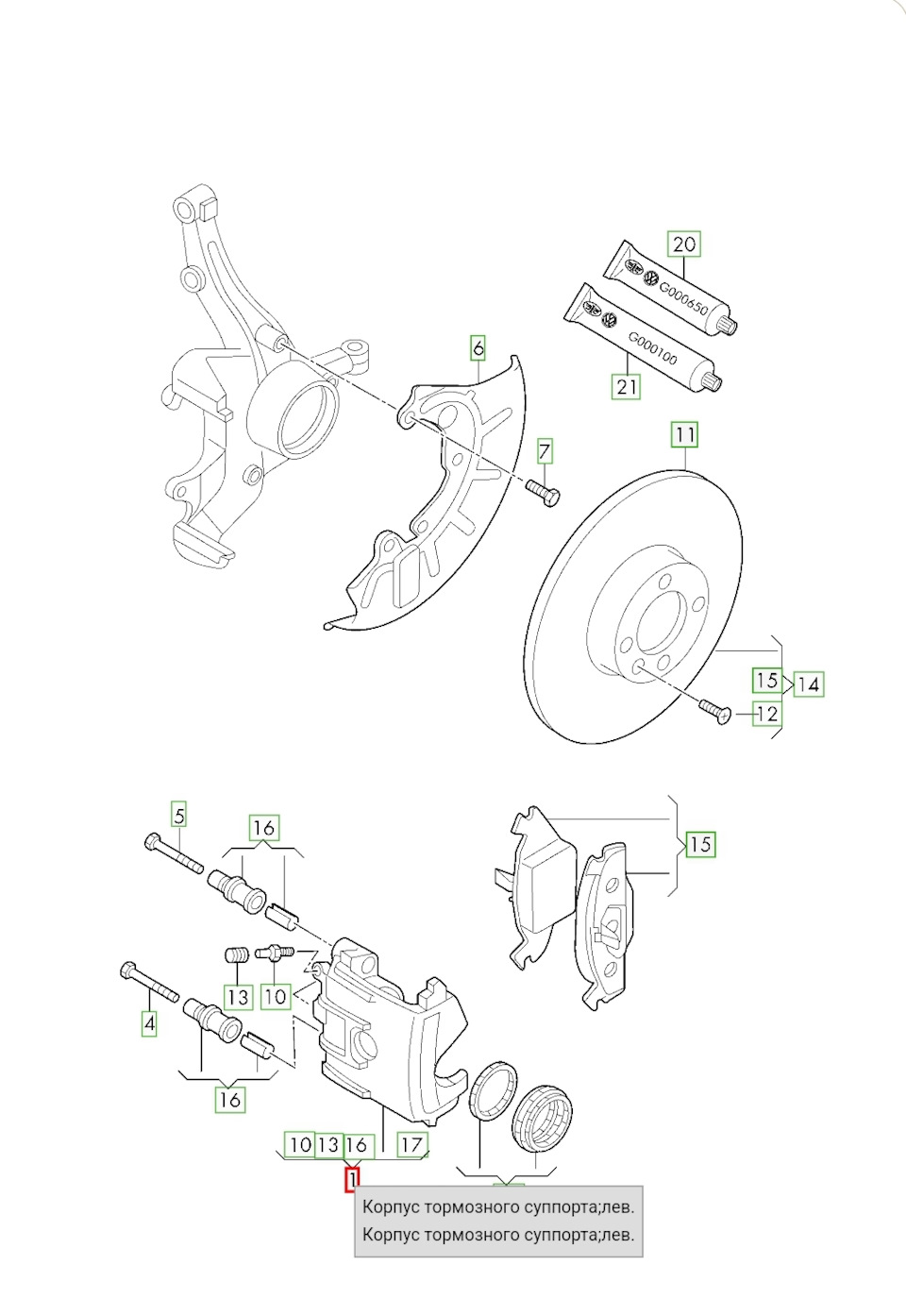 20
G000650
G000100
21
6
7
11
15
14
12
5
16
15
13
10
4
16
10
13
16
17
1
Корпус тормозного суппорта;лев.
Корпус тормозного суппорта;лев.