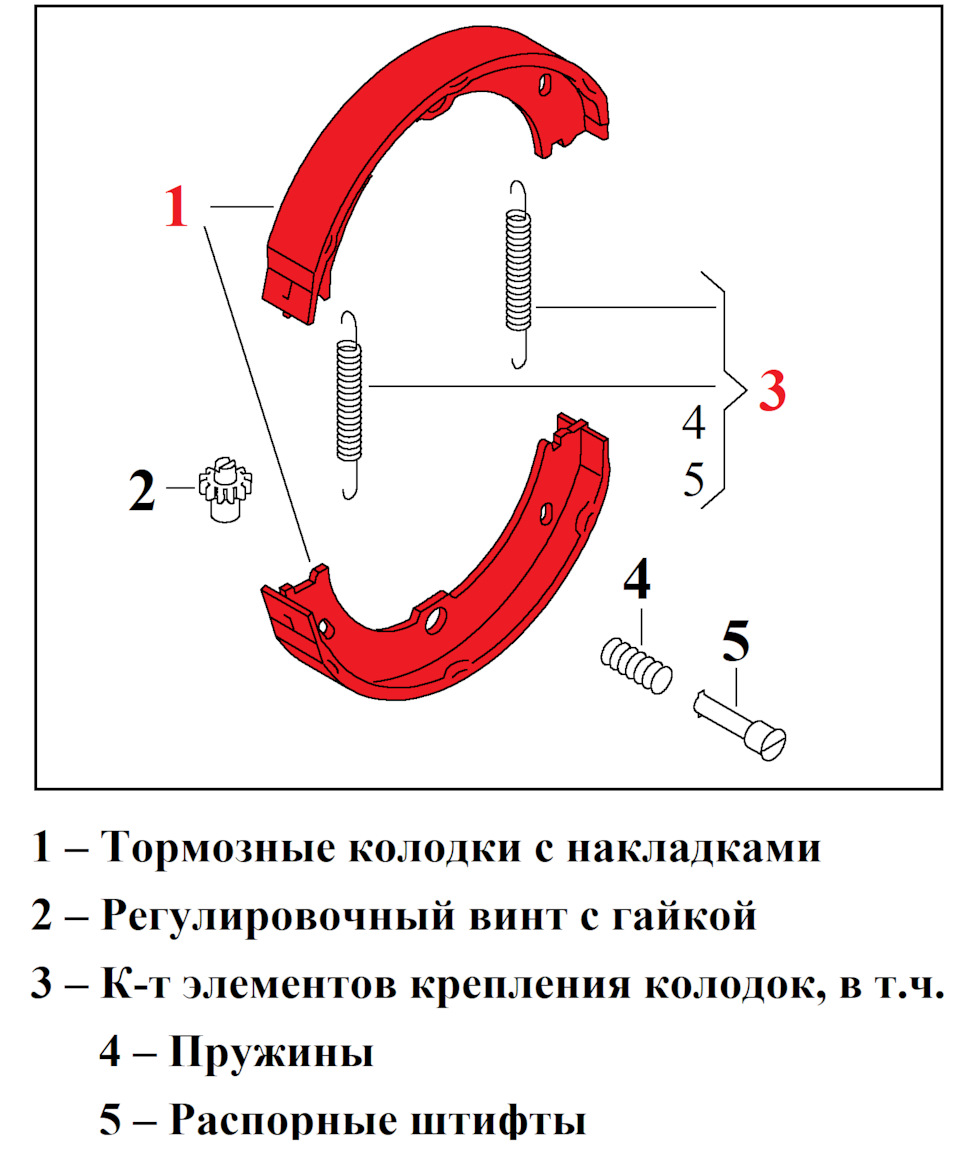 1

3

4

5

2

4

5

1 – Тормозные колодки с накладками

2 – Регулировочный винт с гайкой

3 – К-т элементов крепления колодок, в т.ч.

4 – Пружины

5 – Распорные штифты