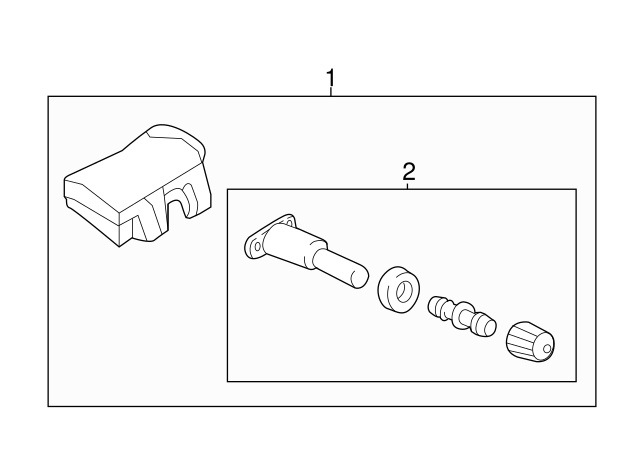 1
2