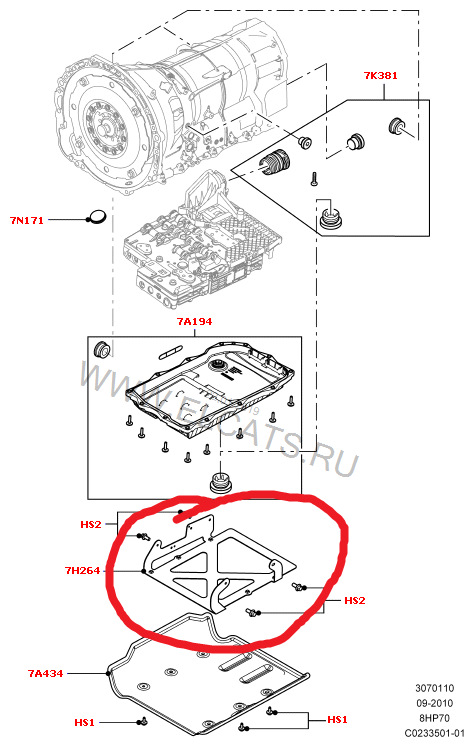 7K381

7N171

7A194

WWW.ELCATS.RU

HS2

7H264

HS2

7A434

HS1

HS1

3070110
09-2010
8HP70
C0233501-01