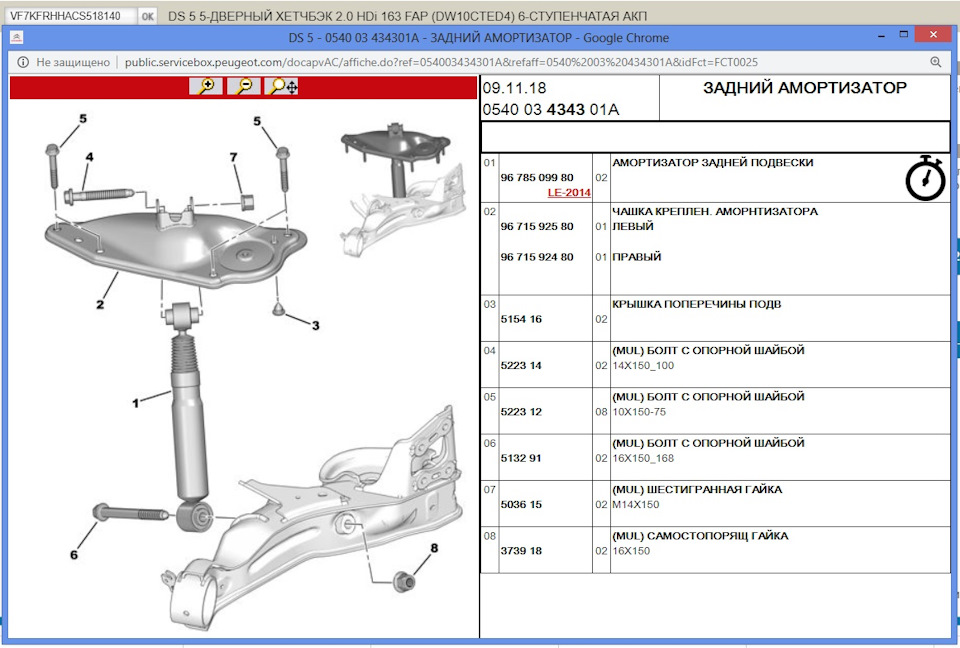 VF7KFRHHACS518140 OK DS 5 5-ДВЕРНЫЙ ХЕТЧБЭК 2.0 HDi 163 FAP (DW10CTED4) 6-СТУПЕНЧАТАЯ АКП

DS 5 - 0540 03 434301A - ЗАДНИЙ АМОРТИЗАТОР - Google Chrome

Не защищено | public.servicebox.peugeot.com/docapvAC/affiche.do?ref=054003434301A&refaff=0540%2003%20434301A&idFct=FCT0025

5 4 7 5 2 3 1 6 8

09.11.18
0540 03 4343 01A

ЗАДНИЙ АМОРТИЗАТОР

| | | | |
|---|---|---|---|
| 01 | 96 785 099 80 LE-2014 | 02 | АМОРТИЗАТОР ЗАДНЕЙ ПОДВЕСКИ |
| 02 | 96 715 925 80 | 01 | ЧАШКА КРЕПЛЕН. АМОРНТИЗАТОРА ЛЕВЫЙ |
| | 96 715 924 80 | 01 | ПРАВЫЙ |
| 03 | 5154 16 | 02 | КРЫШКА ПОПЕРЕЧИНЫ ПОДВ |
| 04 | 5223 14 | 02 | (MUL) БОЛТ С ОПОРНОЙ ШАЙБОЙ 14X150_100 |
| 05 | 5223 12 | 08 | (MUL) БОЛТ С ОПОРНОЙ ШАЙБОЙ 10X150-75 |
| 06 | 5132 91 | 02 | (MUL) БОЛТ С ОПОРНОЙ ШАЙБОЙ 16X150_168 |
| 07 | 5036 15 | 02 | (MUL) ШЕСТИГРАННАЯ ГАЙКА M14X150 |
| 08 | 3739 18 | 02 | (MUL) САМОСТОПОРЯЩ ГАЙКА 16X150 |