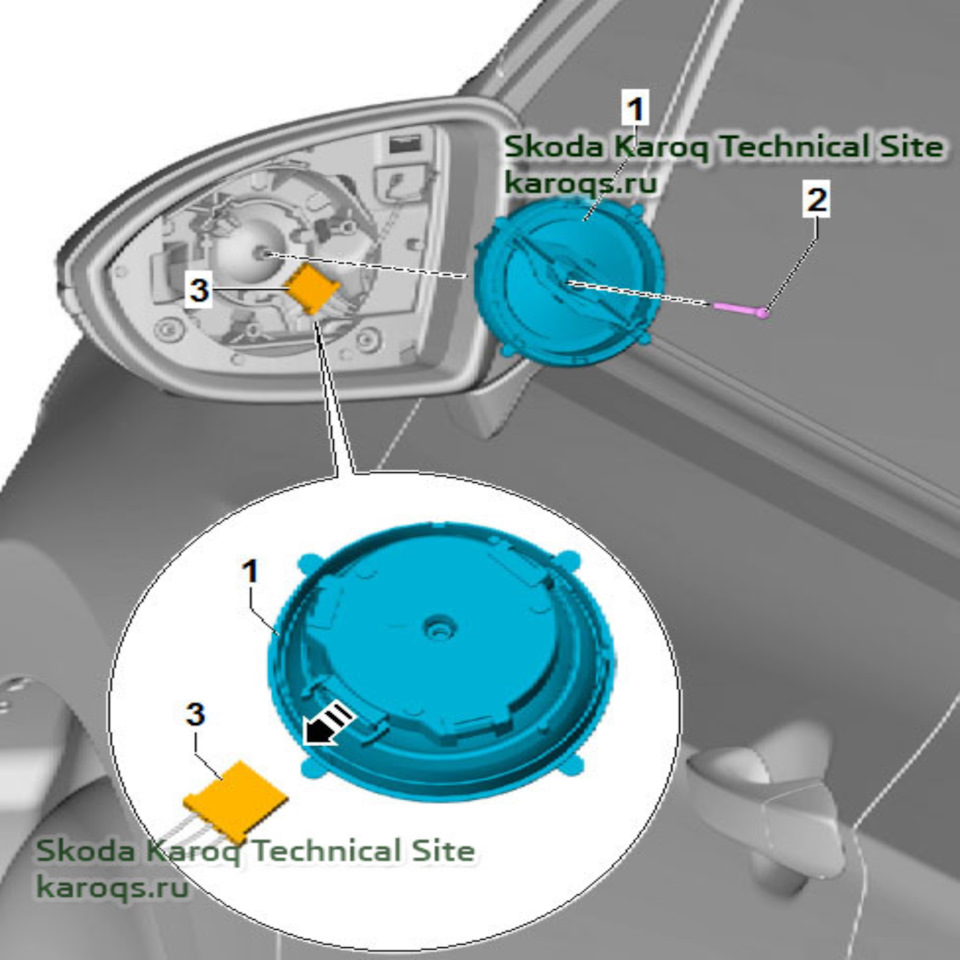 1
Skoda Karoq Technical Site
karoqs.ru
2
3
1
3
Skoda Karoq Technical Site
karoqs.ru