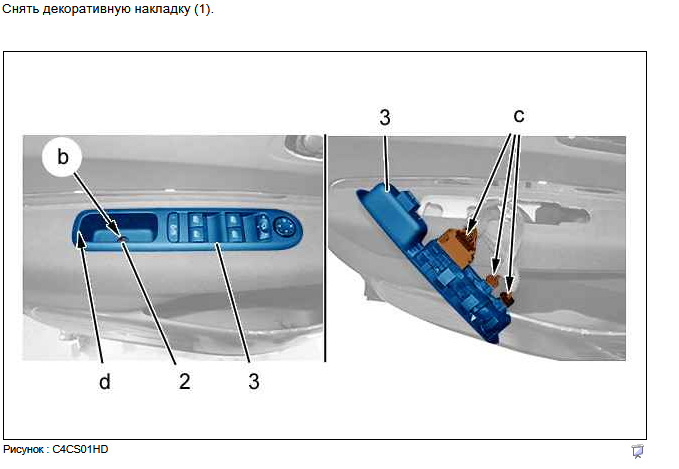 Снять декоративную накладку (1).

b

d

2

3

3

c

Рисунок : C4CS01HD