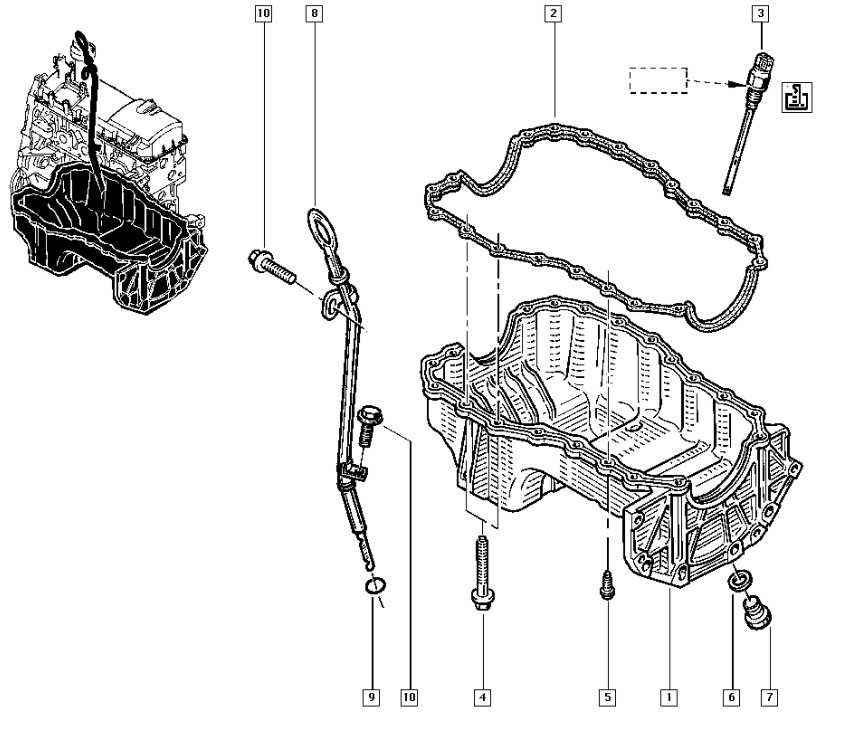 10
8
2
3
9
10
4
5
1
6
7