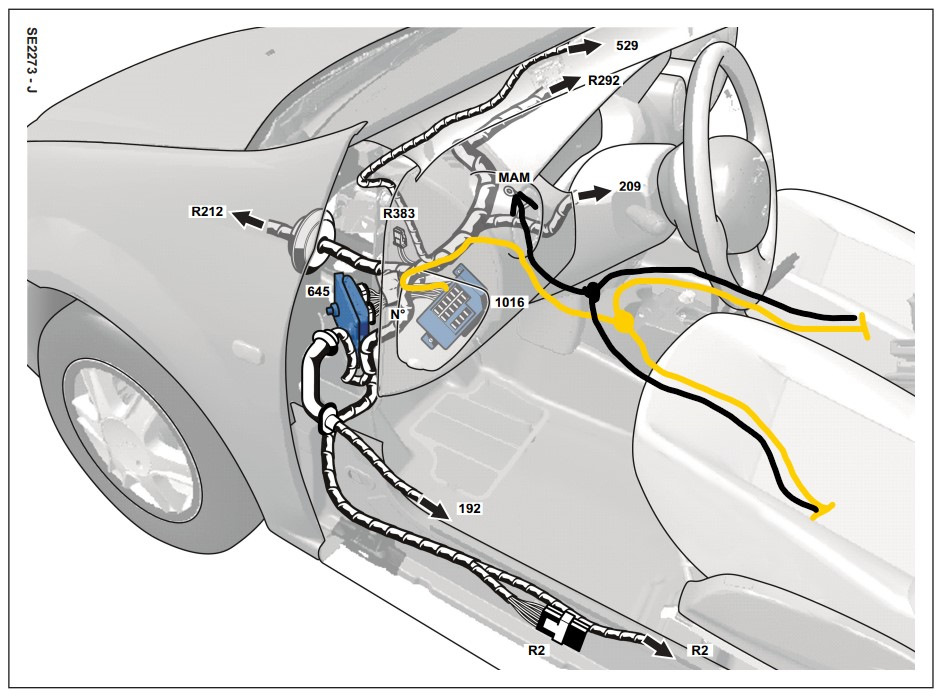 SE2273 - J

529

R292

MAM

209

R212

R383

645

N°

1016

192

R2

R2