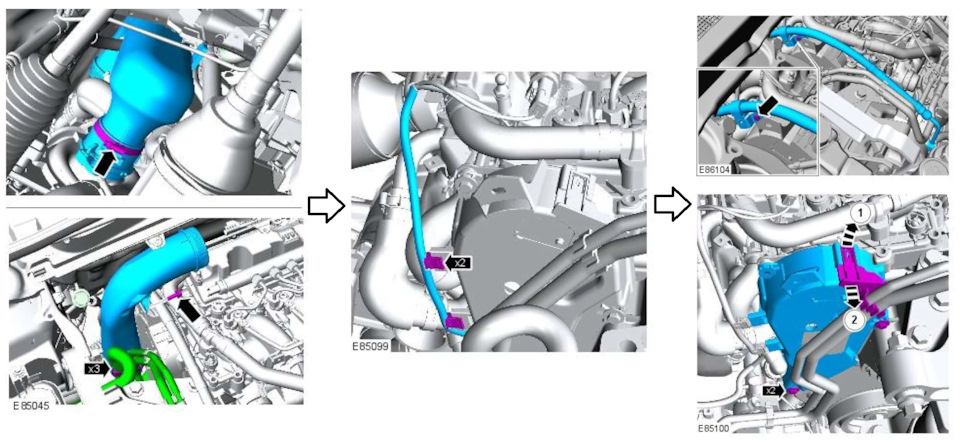 x3
E85045
x2
E85099
E86104
1
2
x2
E85100