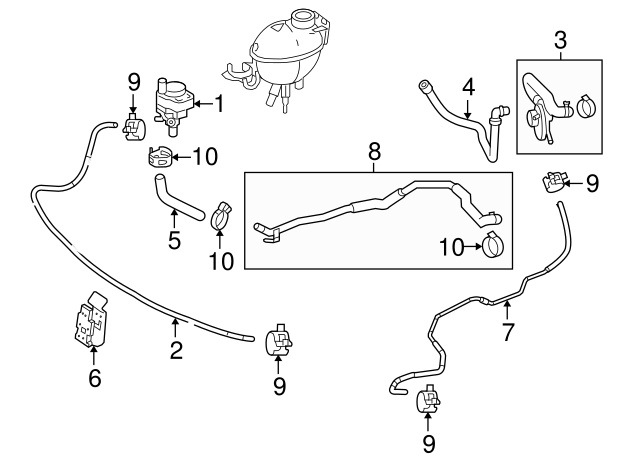 3
9
1
4
10
8
9
5
10
10
7
2
6
9
9