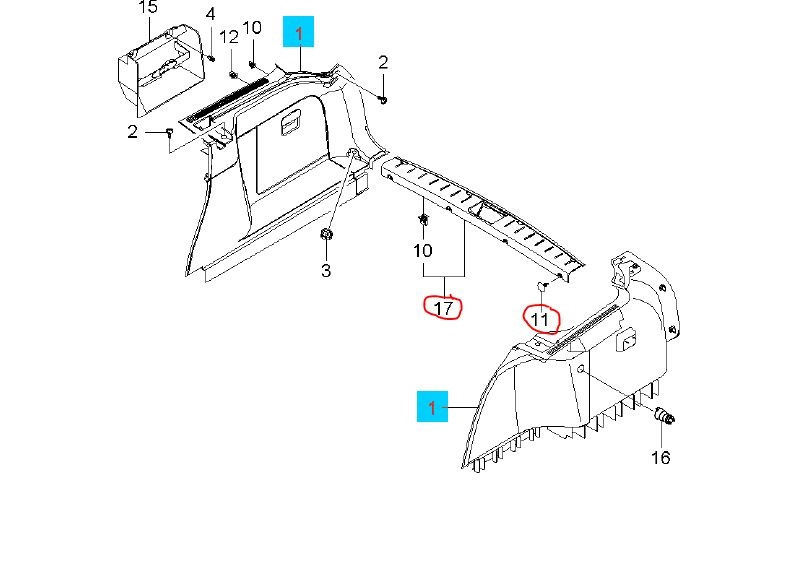 15
4
12
10
1
2
2
3
10
17
11
1
16