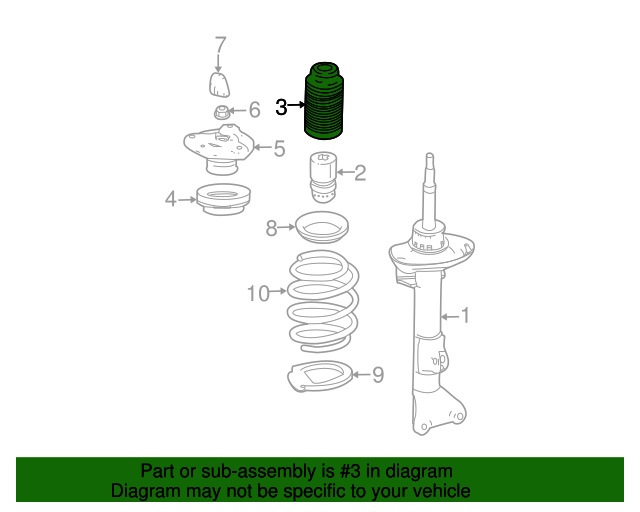 7
3
6
5
2
4
8
10
1
9

Part or sub-assembly is #3 in diagram
Diagram may not be specific to your vehicle