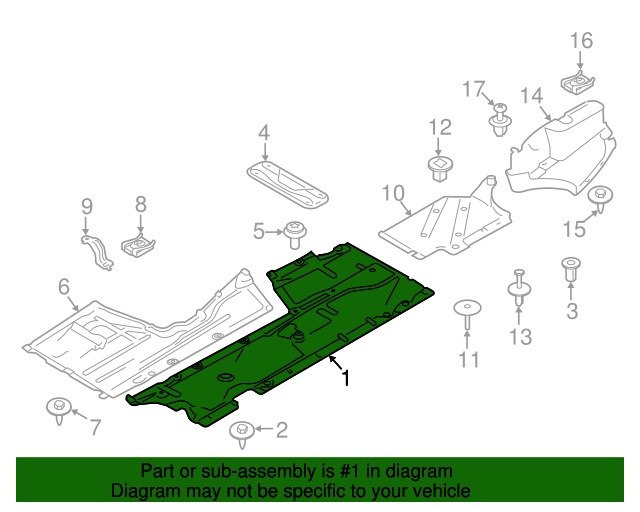 16
17
14
12
4
10
9
8
5
15
6
3
13
11
1
7
2

Part or sub-assembly is #1 in diagram
Diagram may not be specific to your vehicle