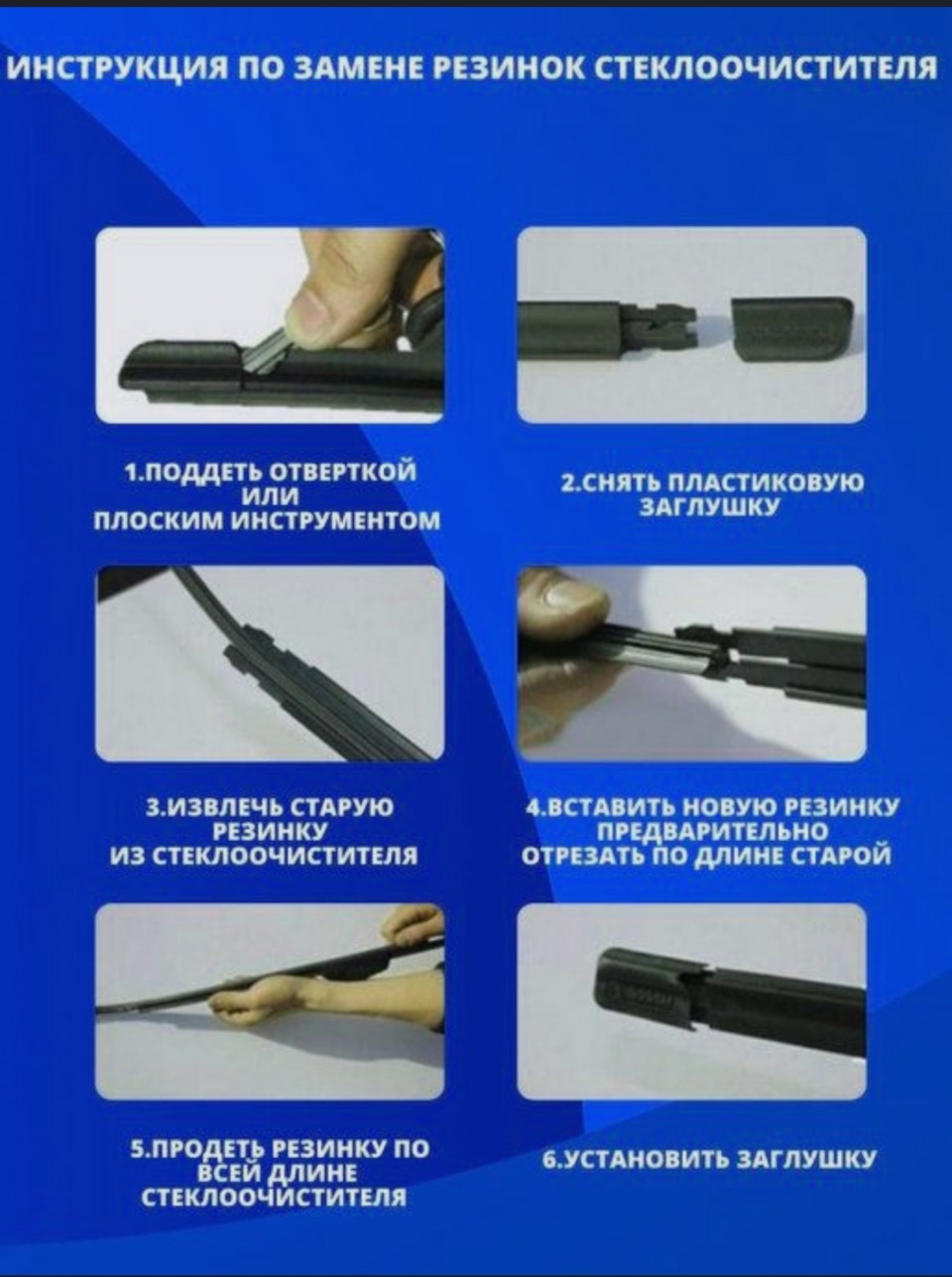 ИНСТРУКЦИЯ ПО ЗАМЕНЕ РЕЗИНОК СТЕКЛООЧИСТИТЕЛЯ

1.ПОДДЕТЬ ОТВЕРТКОЙ ИЛИ ПЛОСКИМ ИНСТРУМЕНТОМ

2.СНЯТЬ ПЛАСТИКОВУЮ ЗАГЛУШКУ

3.ИЗВЛЕЧЬ СТАРУЮ РЕЗИНКУ ИЗ СТЕКЛООЧИСТИТЕЛЯ

4.ВСТАВИТЬ НОВУЮ РЕЗИНКУ ПРЕДВАРИТЕЛЬНО ОТРЕЗАТЬ ПО ДЛИНЕ СТАРОЙ

5.ПРОДЕТЬ РЕЗИНКУ ПО ВСЕЙ ДЛИНЕ СТЕКЛООЧИСТИТЕЛЯ

6.УСТАНОВИТЬ ЗАГЛУШКУ