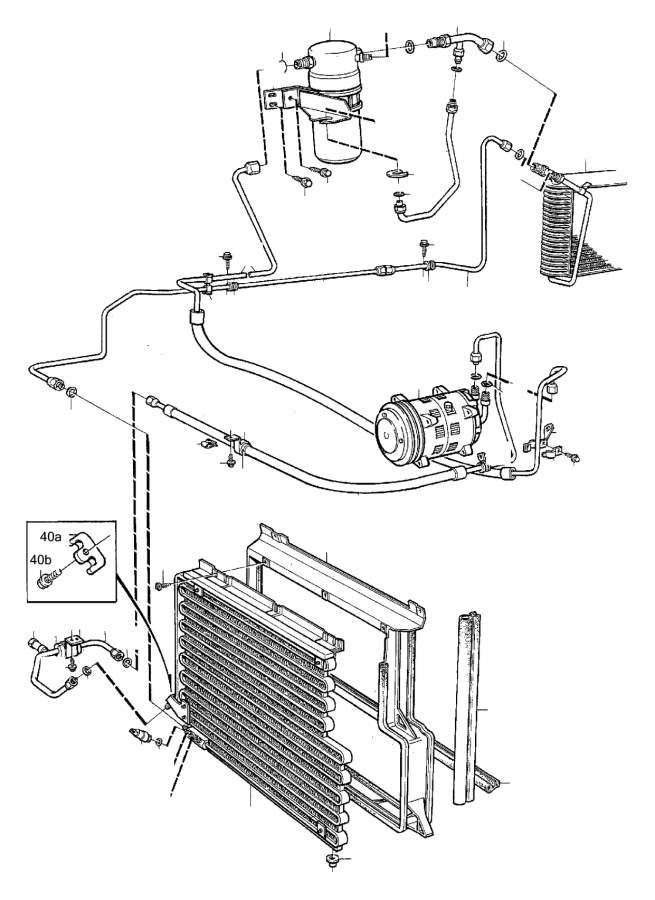 40a
40b