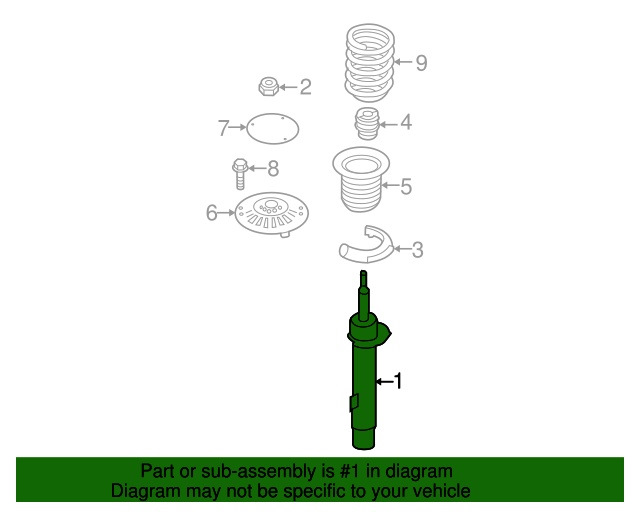 9
2
7
4
8
5
6
3
1

Part or sub-assembly is #1 in diagram
Diagram may not be specific to your vehicle