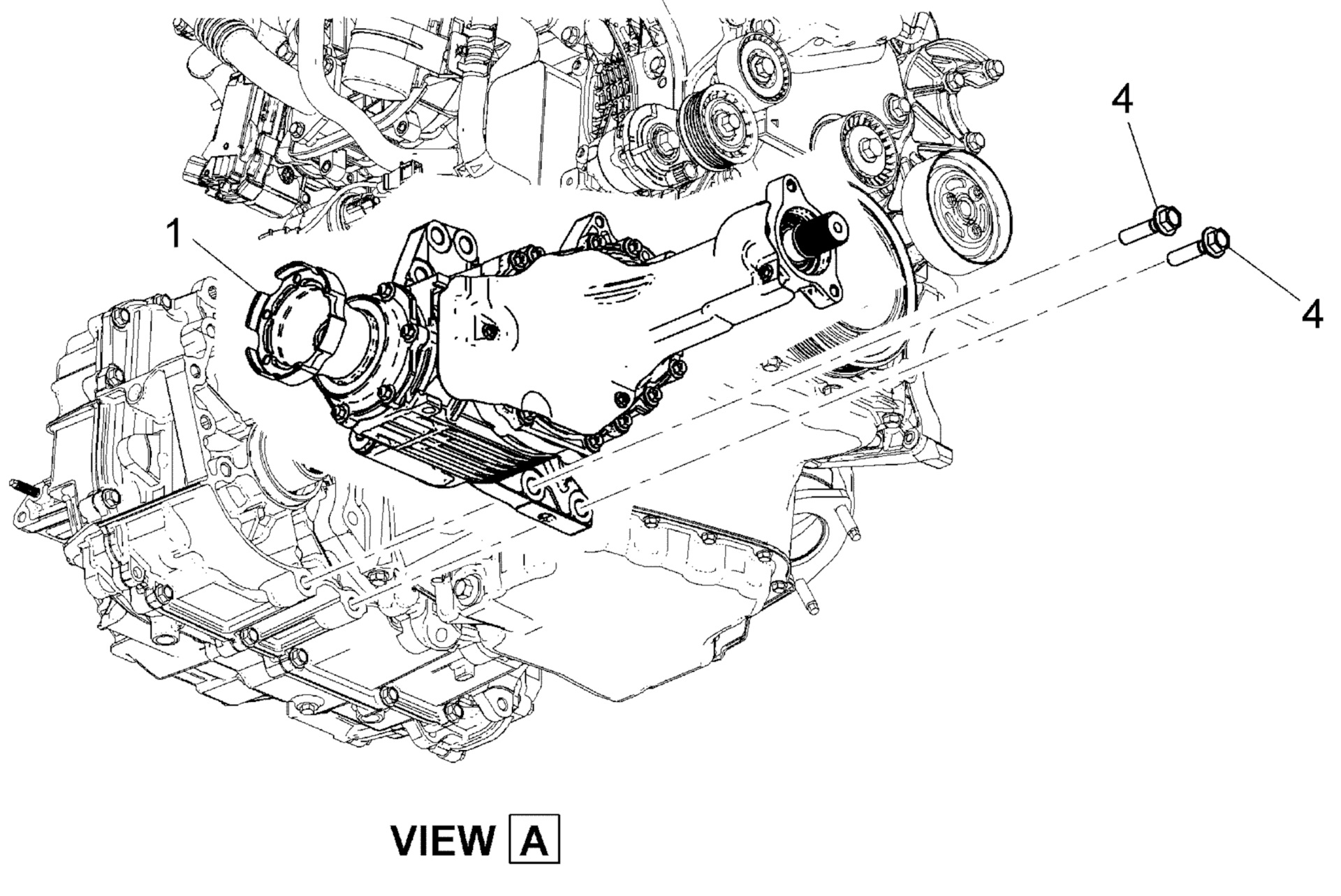 4

1

4

VIEW A