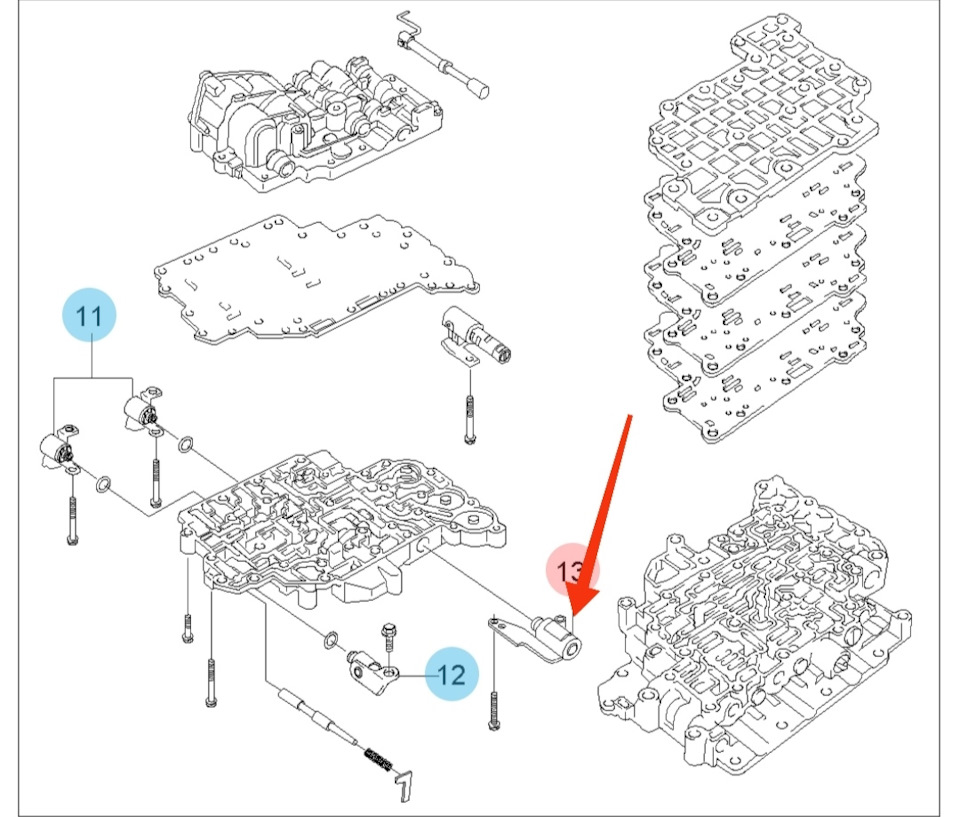 11
13
12