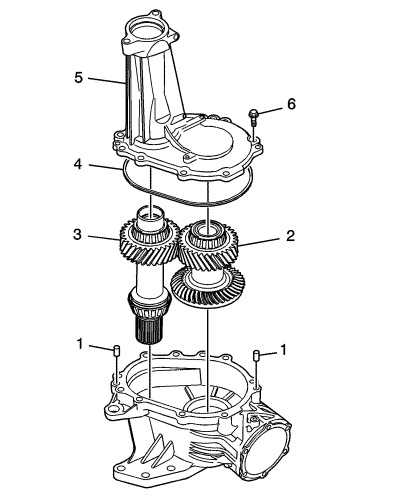 5
6
4
3
2
1
1