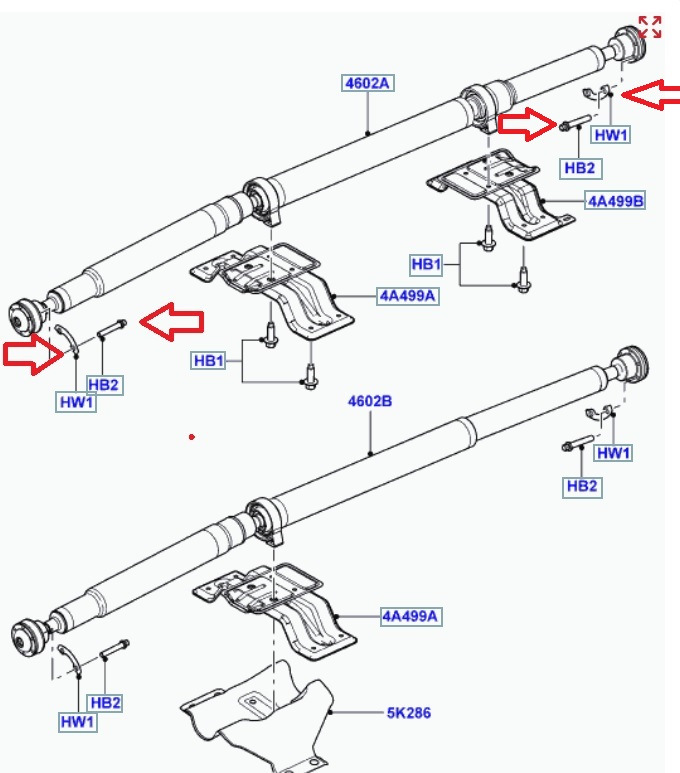 4602A
HW1
HB2
4A499B
HB1
4A499A
HB1
HB2
HW1
4602B
HW1
HB2
4A499A
HB2
HW1
5K286