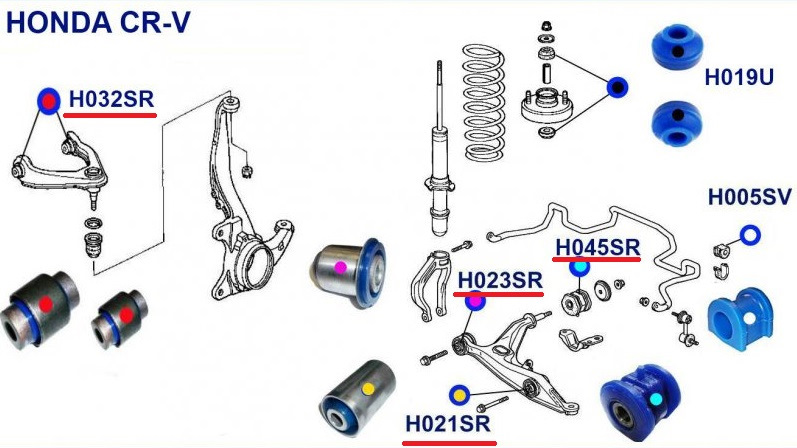 HONDA CR-V

H032SR

H019U

H005SV

H045SR

H023SR

H021SR